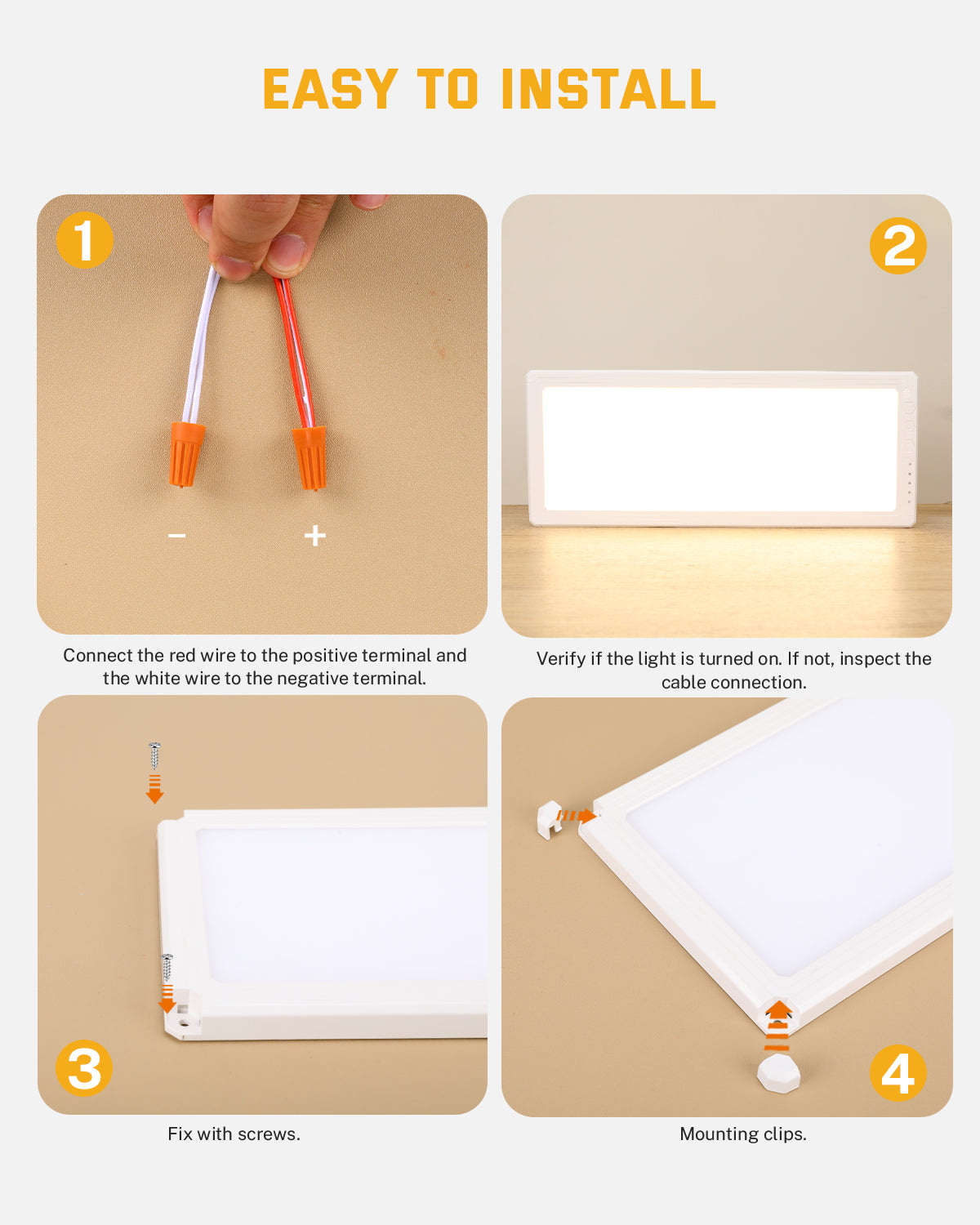 EASY TO INSTALL

1

−

+

Connect the red wire to the positive terminal and the white wire to the negative terminal.

2

Verify if the light is turned on. If not, inspect the cable connection.

3

Fix with screws.

4

Mounting clips.