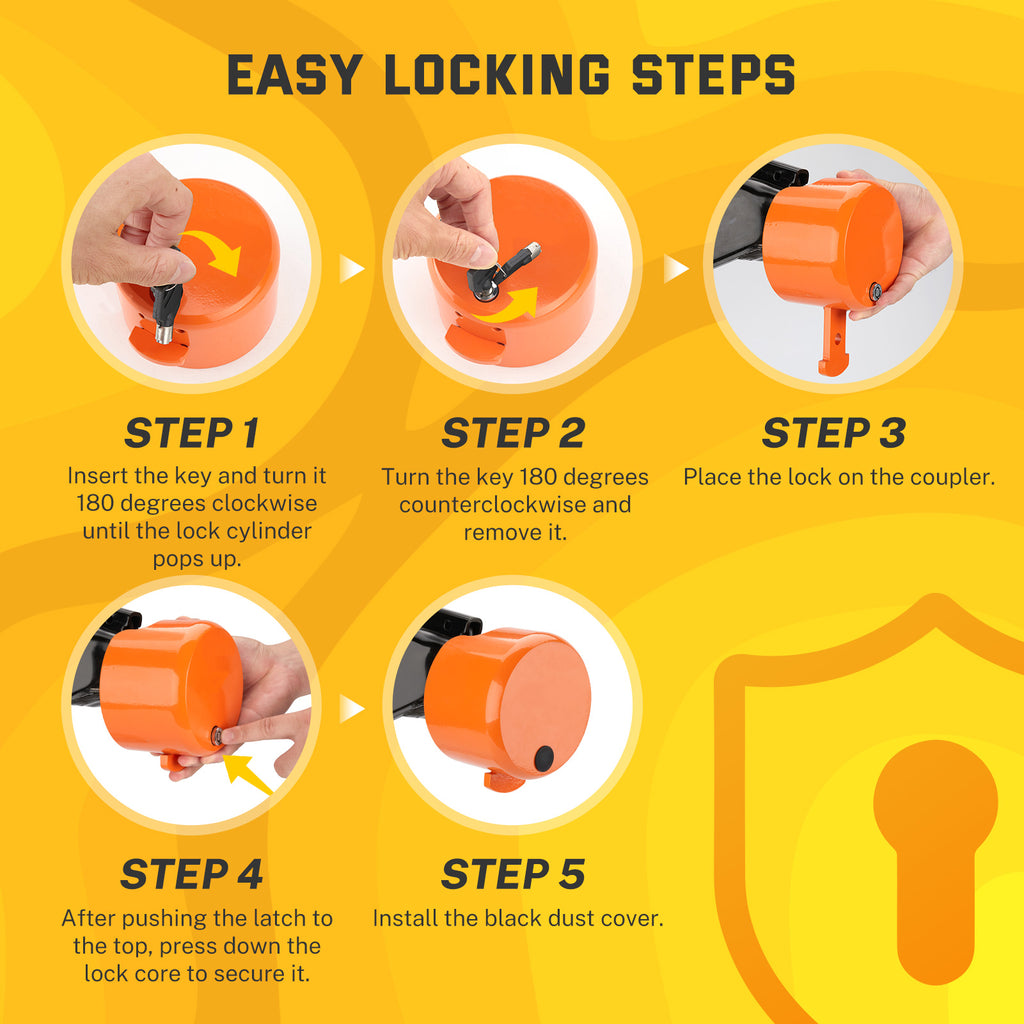 EASY LOCKING STEPS

STEP 1
Insert the key and turn it 180 degrees clockwise until the lock cylinder pops up.

STEP 2
Turn the key 180 degrees counterclockwise and remove it.

STEP 3
Place the lock on the coupler.

STEP 4
After pushing the latch to the top, press down the lock core to secure it.

STEP 5
Install the black dust cover.