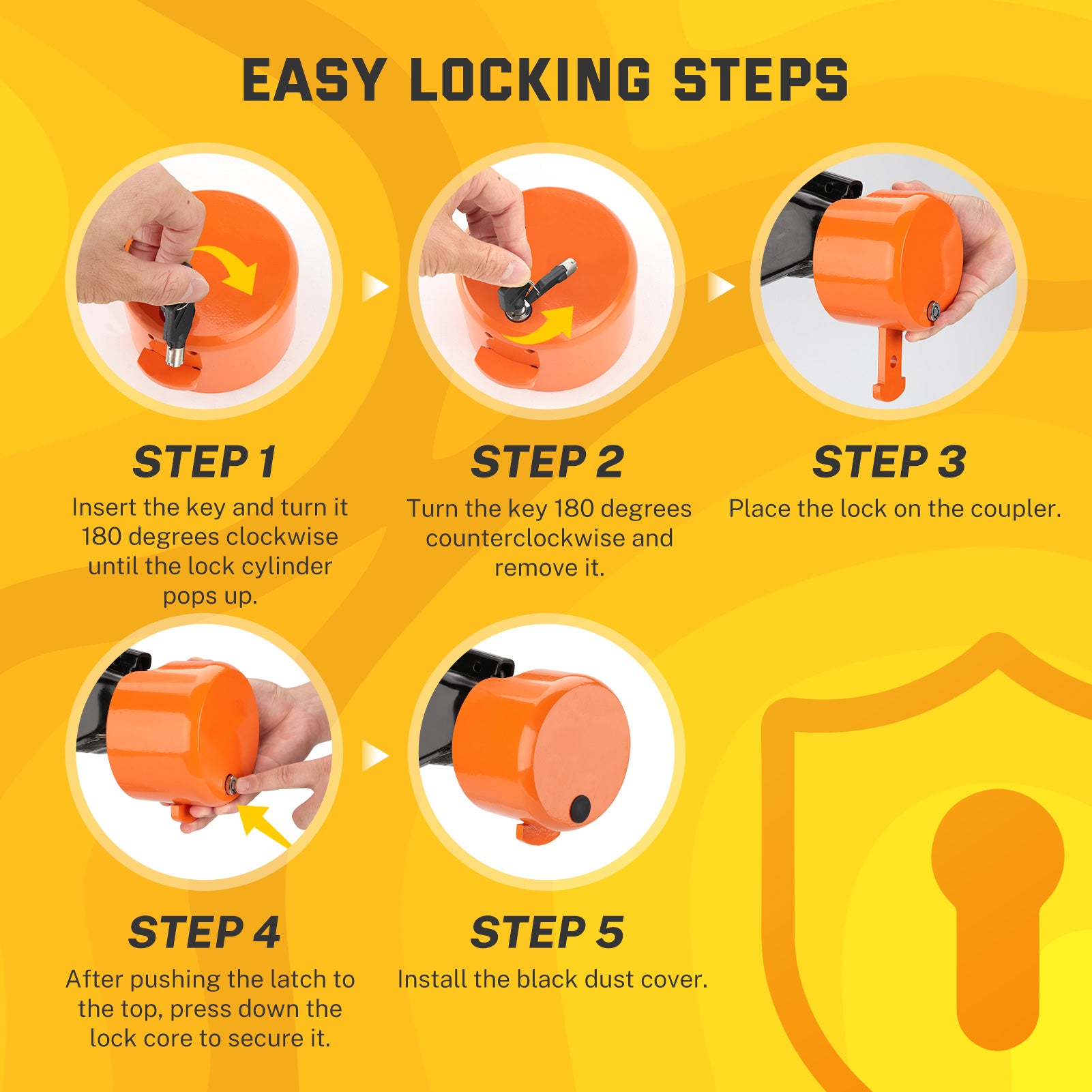 EASY LOCKING STEPS

STEP 1
Insert the key and turn it 180 degrees clockwise until the lock cylinder pops up.

STEP 2
Turn the key 180 degrees counterclockwise and remove it.

STEP 3
Place the lock on the coupler.

STEP 4
After pushing the latch to the top, press down the lock core to secure it.

STEP 5
Install the black dust cover.