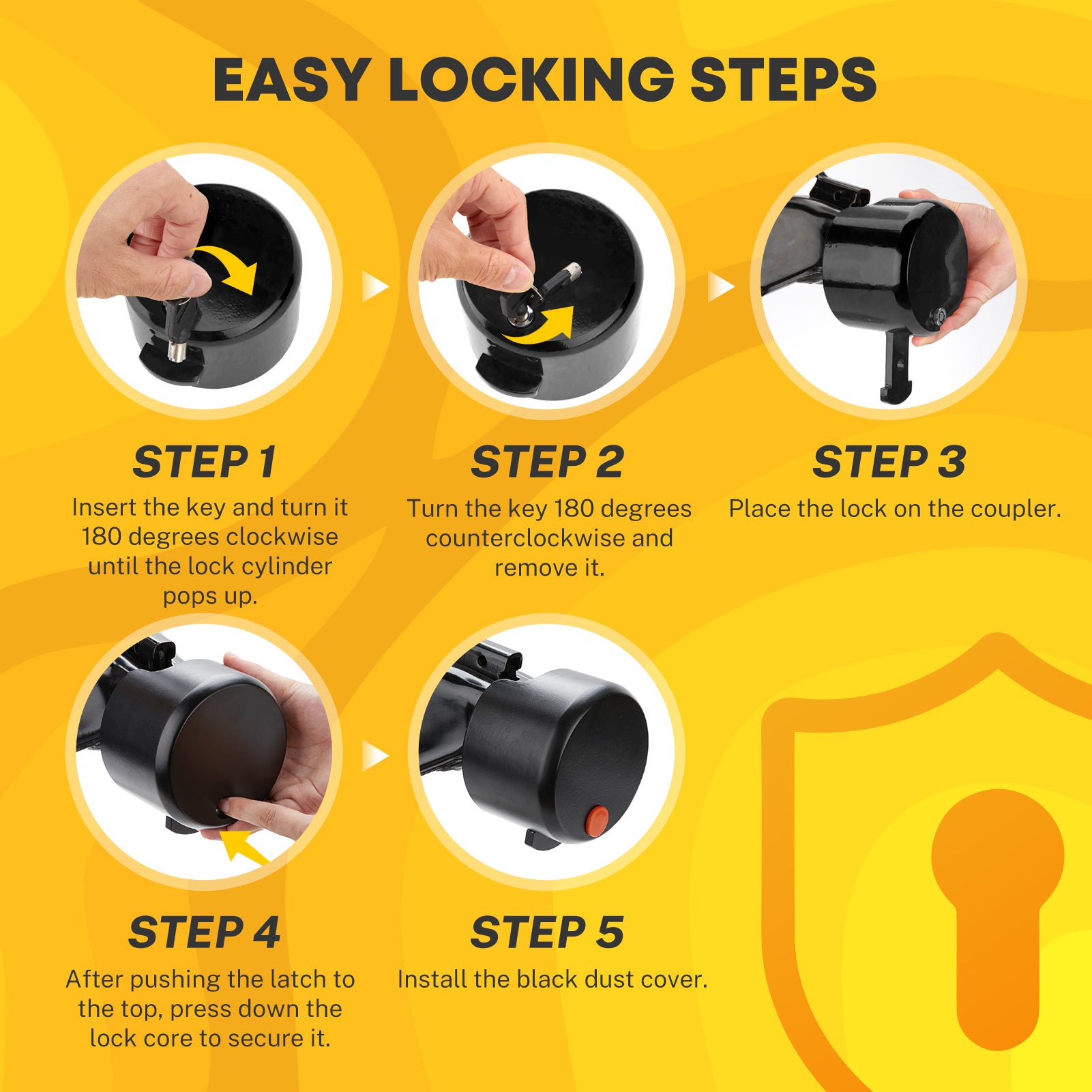 EASY LOCKING STEPS

STEP 1
Insert the key and turn it 180 degrees clockwise until the lock cylinder pops up.

STEP 2
Turn the key 180 degrees counterclockwise and remove it.

STEP 3
Place the lock on the coupler.

STEP 4
After pushing the latch to the top, press down the lock core to secure it.

STEP 5
Install the black dust cover.