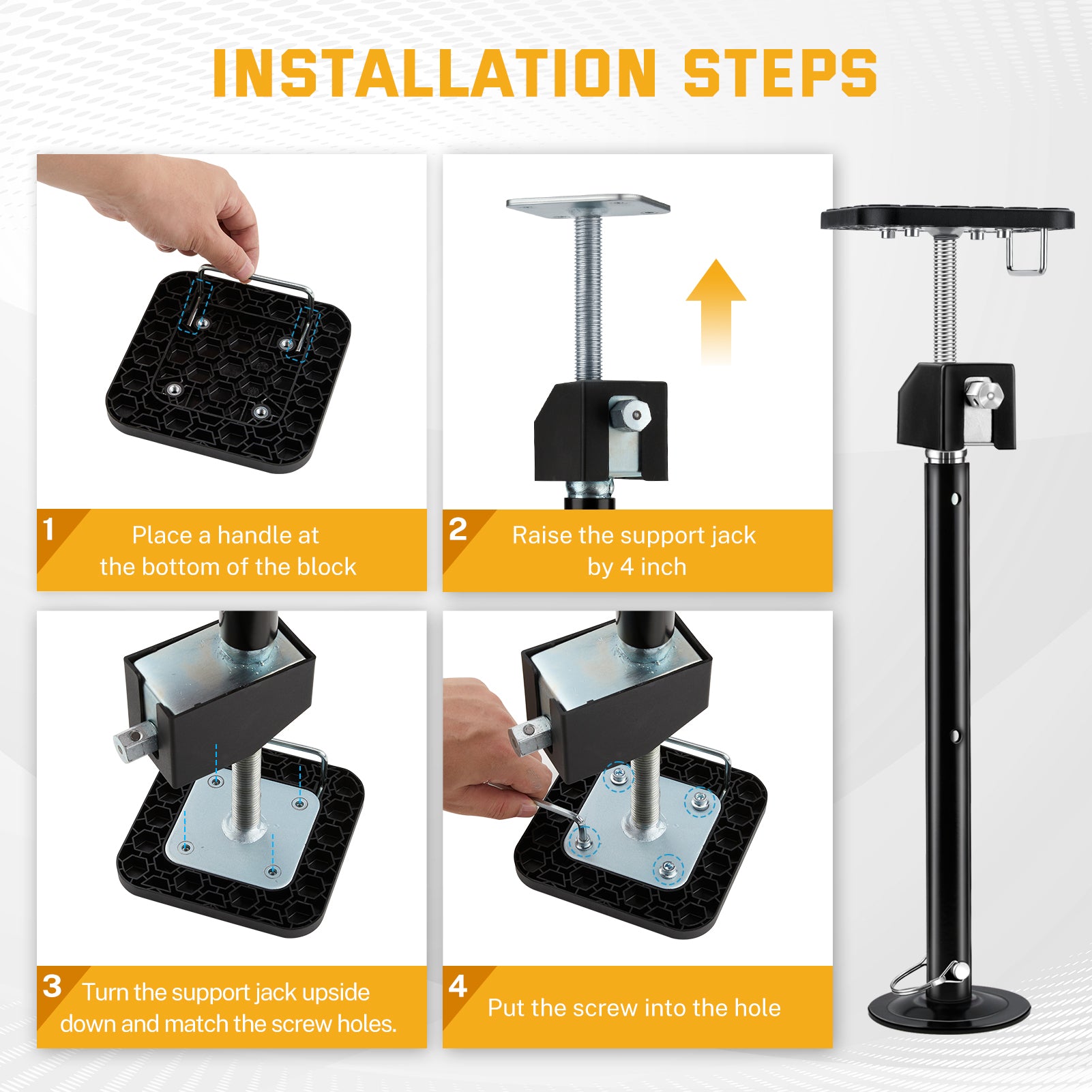 INSTALLATION STEPS

1 Place a handle at the bottom of the block

2 Raise the support jack by 4 inch

3 Turn the support jack upside down and match the screw holes.

4 Put the screw into the hole