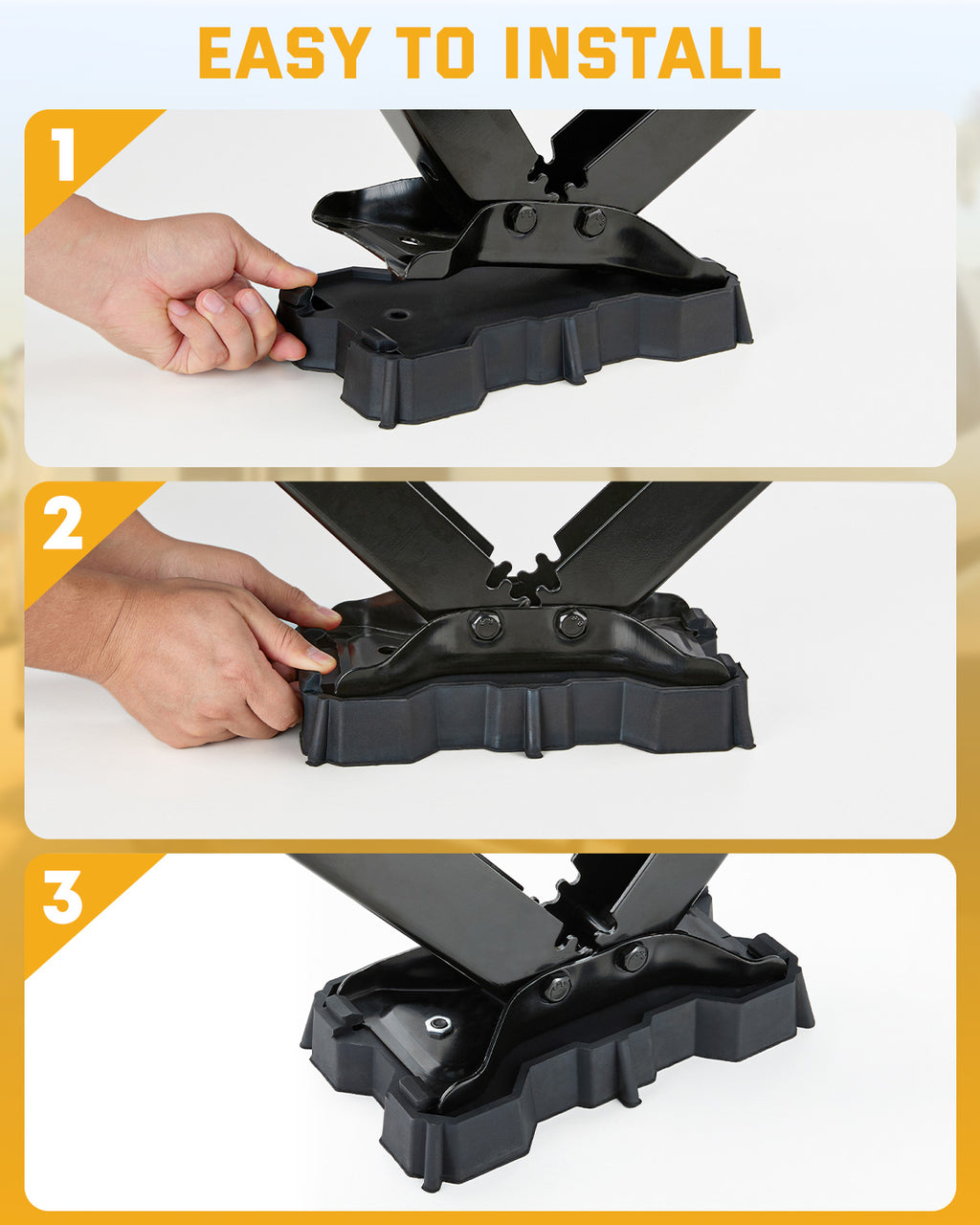 EASY TO INSTALL

1

2

3